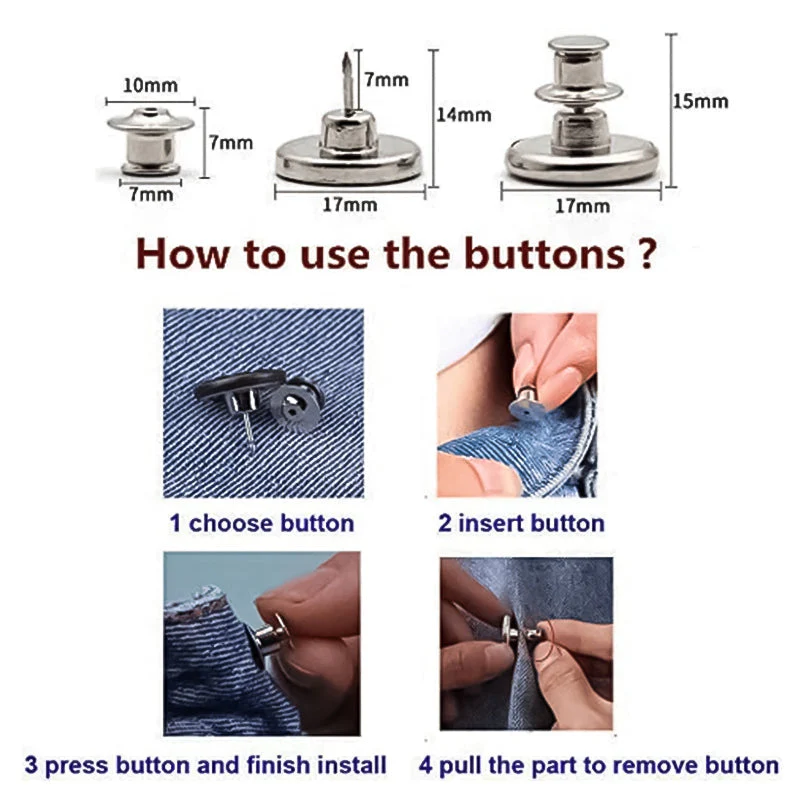 10mm
7mm
7mm
7mm
14mm
17mm
15mm
17mm

How to use the buttons ?

1 choose button
2 insert button
3 press button and finish install
4 pull the part to remove button