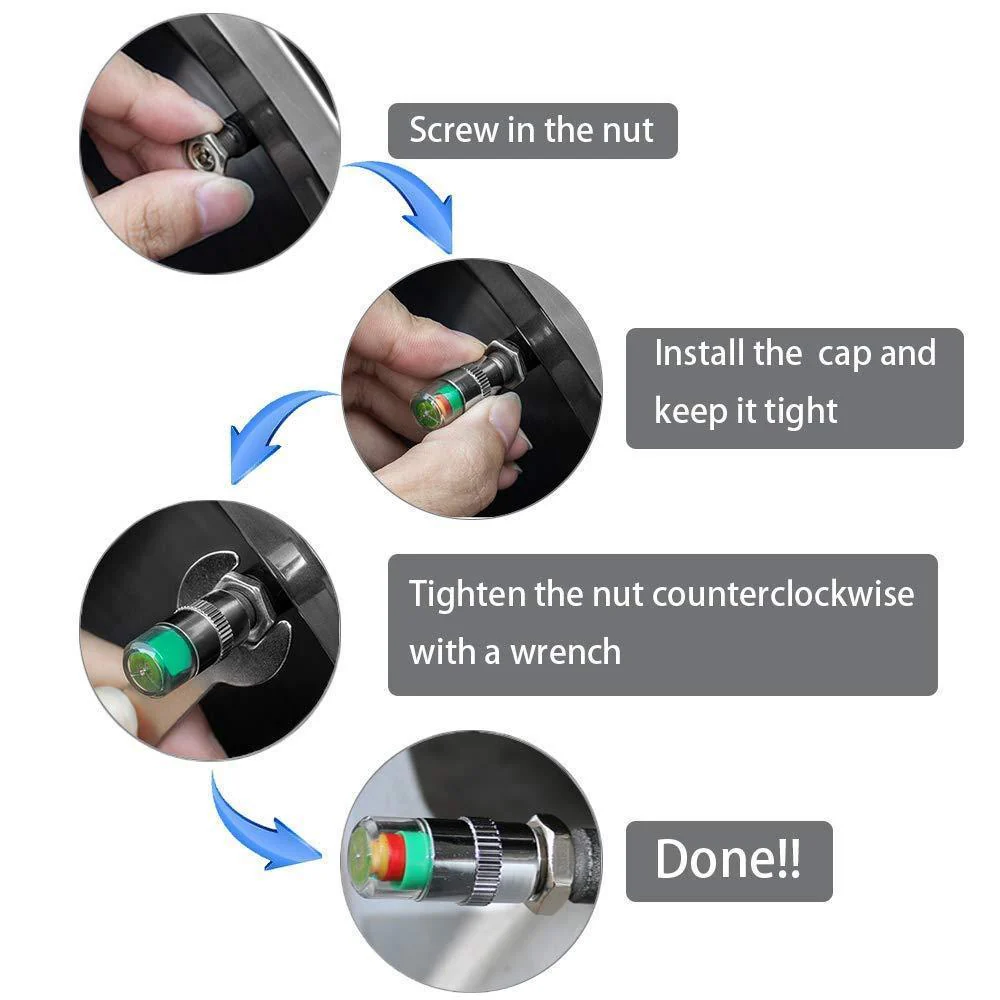 Screw in the nut

Install the  cap and keep it tight

Tighten the nut counterclockwise with a wrench

Done!!